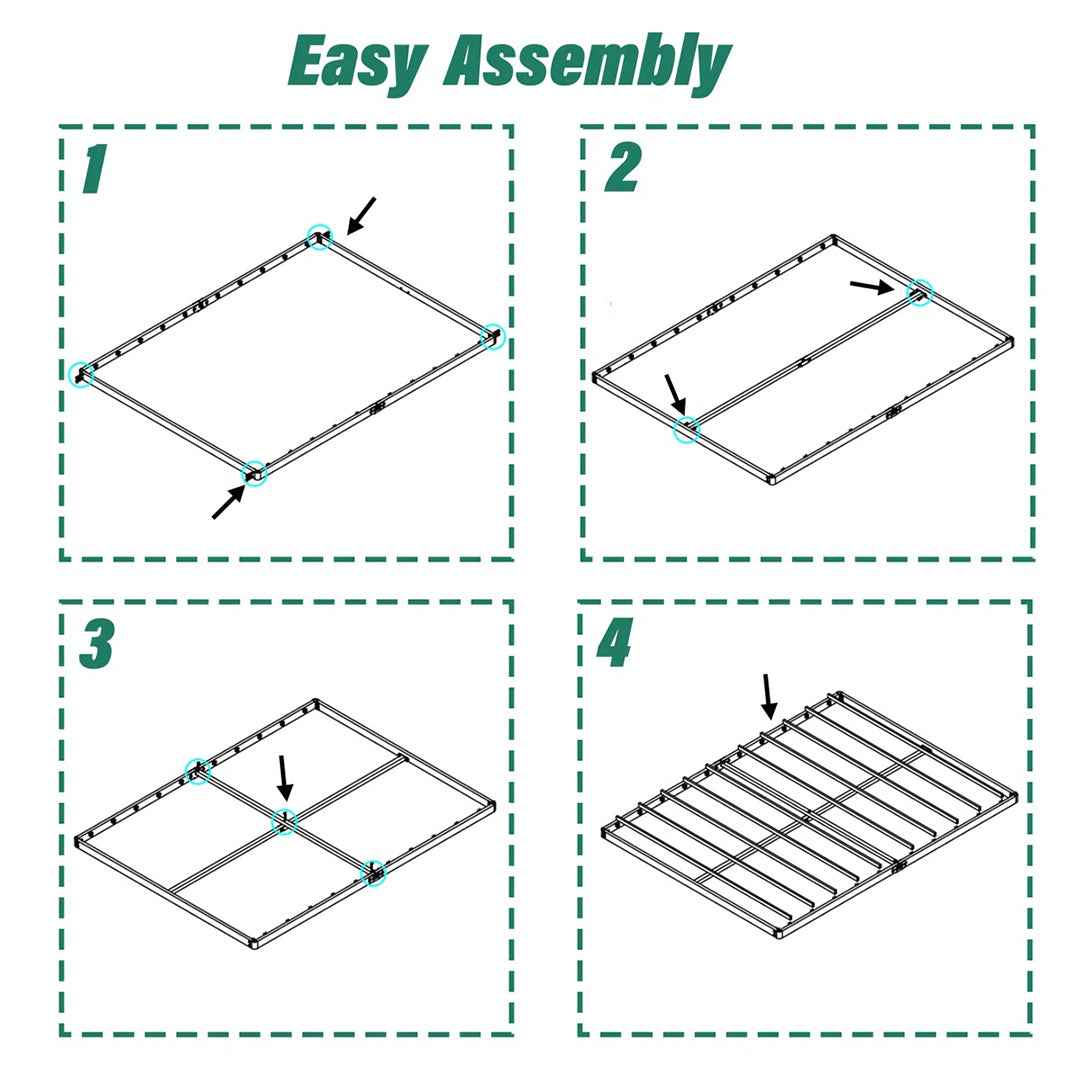 Easy Assembly

1

2

3

4