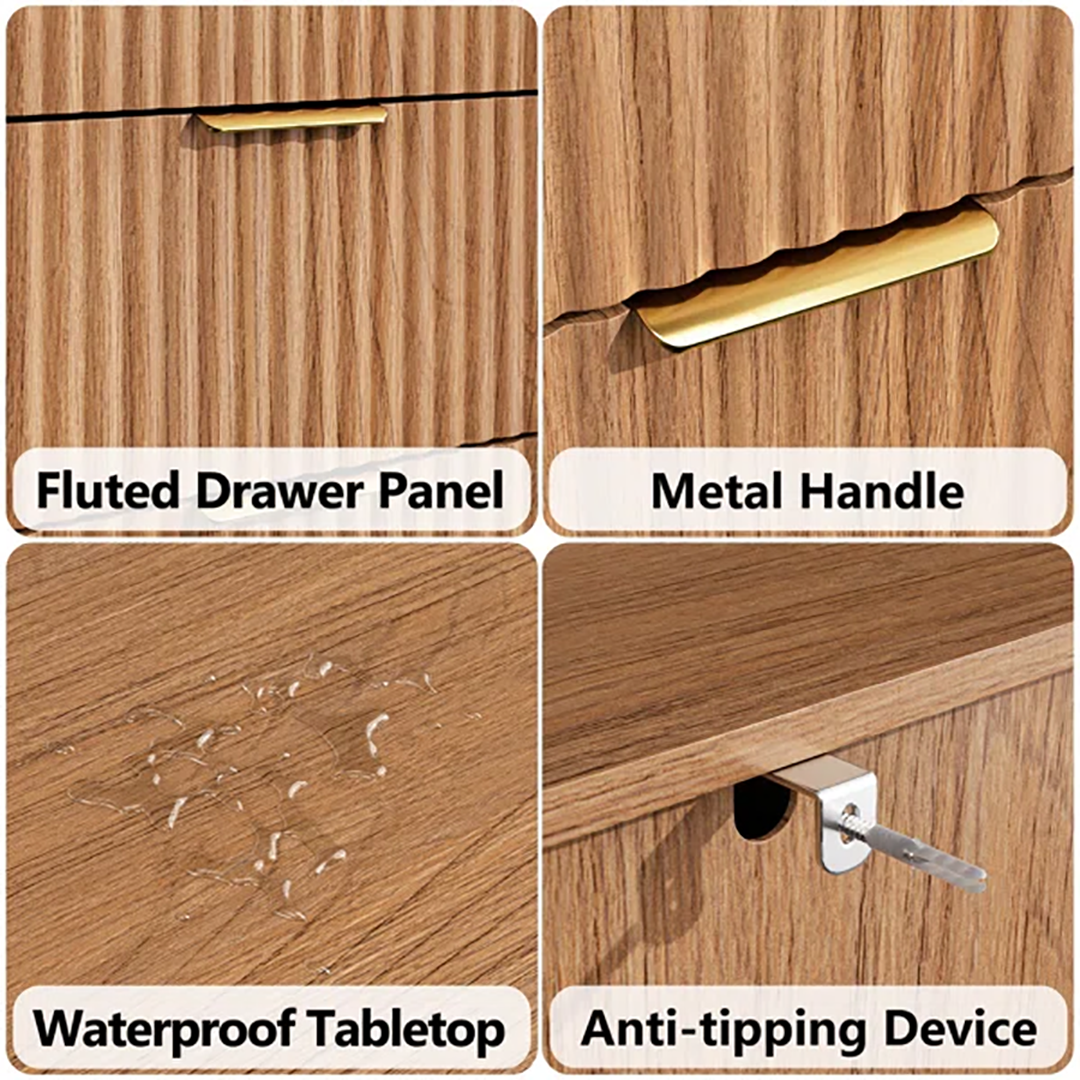 Fluted Drawer Panel

Metal Handle

Waterproof Tabletop

Anti-tipping Device